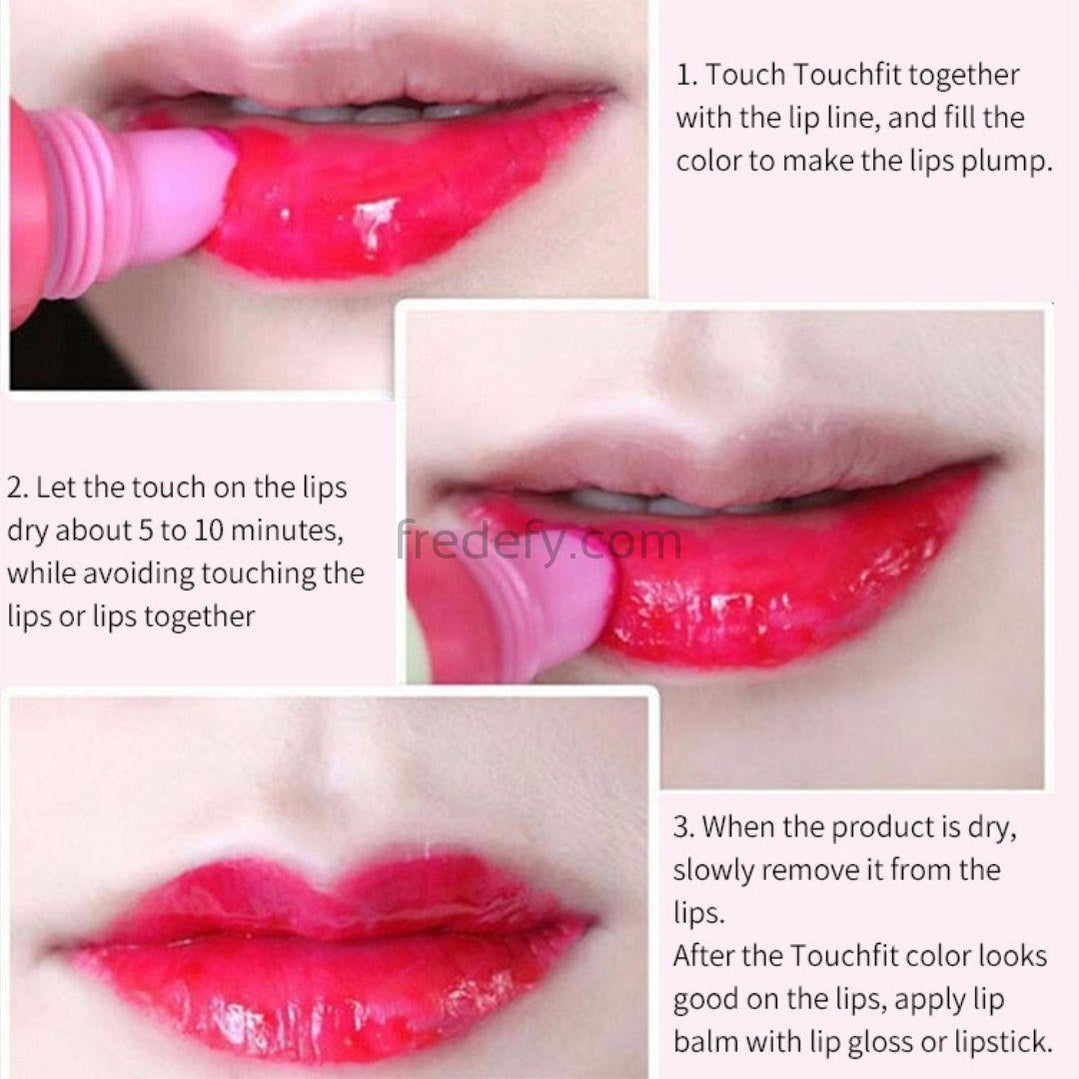 1. Touch Touchfit together with the lip line, and fill the color to make the lips plump.

2. Let the touch on the lips dry about 5 to 10 minutes, while avoiding touching the lips or lips together

fredefy.com

3. When the product is dry, slowly remove it from the lips.
After the Touchfit color looks good on the lips, apply lip balm with lip gloss or lipstick.