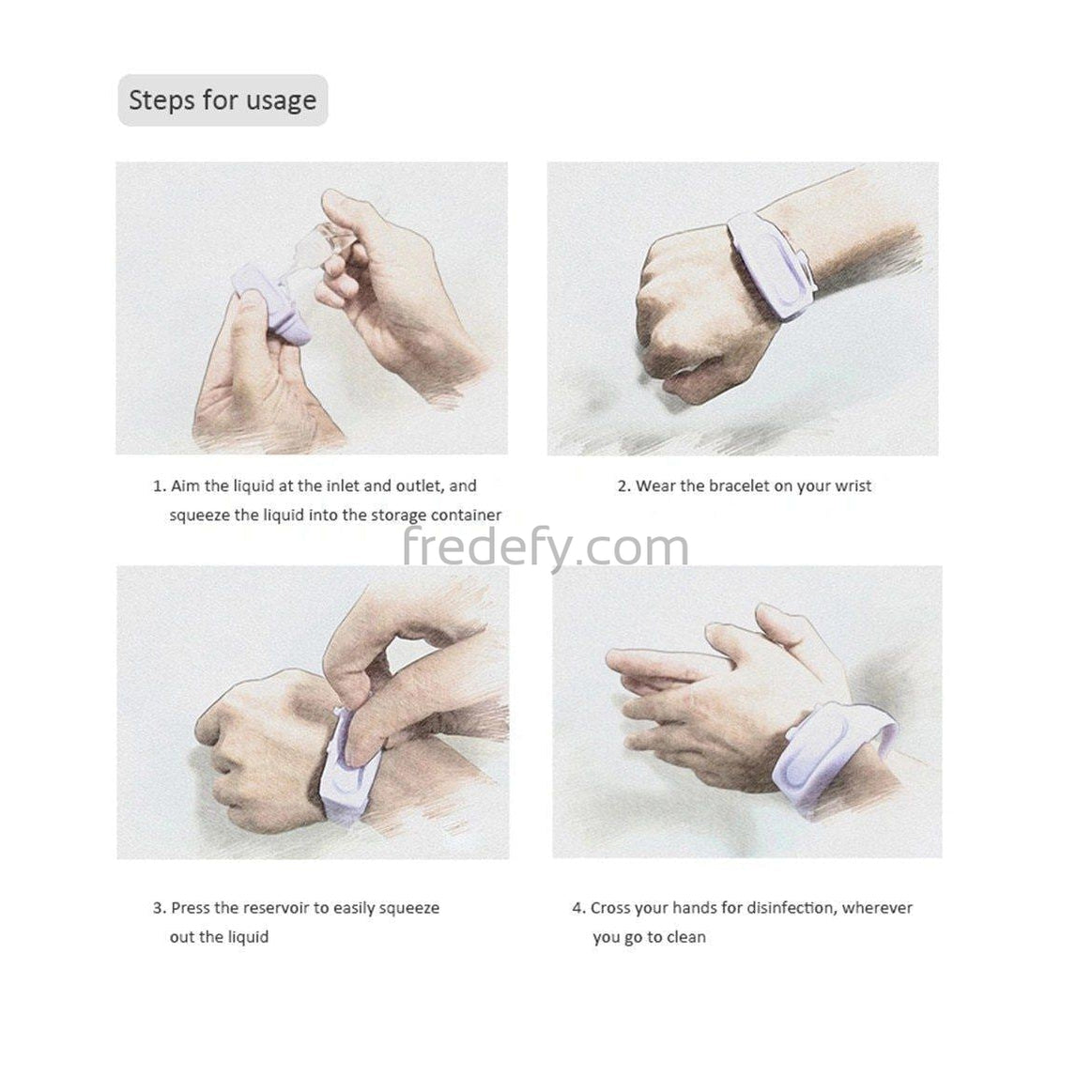 Steps for usage

1. Aim the liquid at the inlet and outlet, and squeeze the liquid into the storage container

2. Wear the bracelet on your wrist

fredefy.com

3. Press the reservoir to easily squeeze out the liquid

4. Cross your hands for disinfection, wherever you go to clean